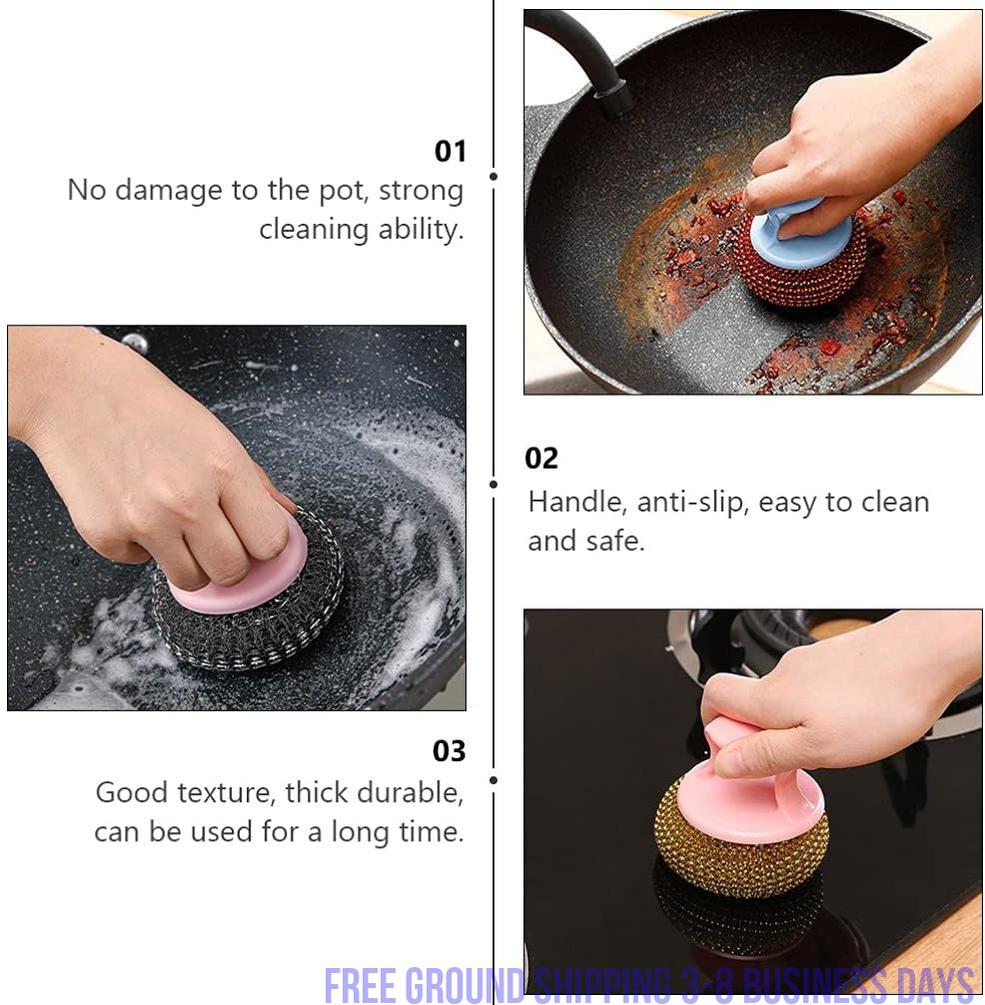 01
No damage to the pot, strong cleaning ability.

02
Handle, anti-slip, easy to clean and safe.

03
Good texture, thick durable, can be used for a long time.

FREE GROUND SHIPPING 3-8 BUSINESS DAYS